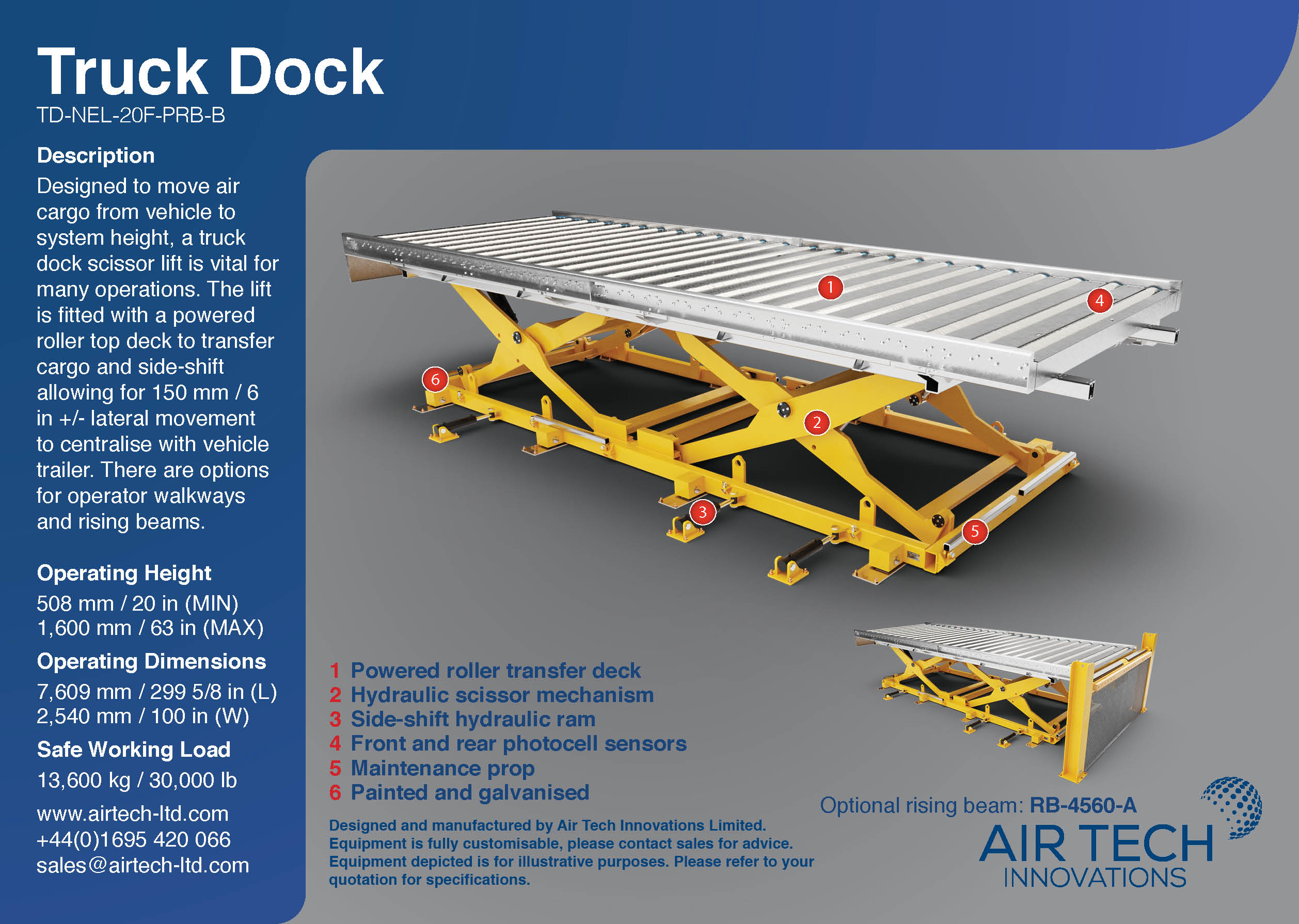 Truck Dock
TD-NEL-20F-PRB-B

Description
Designed to move air cargo from vehicle to system height, a truck dock scissor lift is vital for many operations. The lift is fitted with a powered roller top deck to transfer cargo and side-shift allowing for 150 mm / 6 in +/- lateral movement to centralise with vehicle trailer. There are options for operator walkways and rising beams.

Operating Height
508 mm / 20 in (MIN)
1,600 mm / 63 in (MAX)

Operating Dimensions
7,609 mm / 299 5/8 in (L)
2,540 mm / 100 in (W)

Safe Working Load
13,600 kg / 30,000 lb

www.airtech-ltd.com
+44(0)1695 420 066
sales@airtech-ltd.com

1
4
6
2
3
5

1 Powered roller transfer deck
2 Hydraulic scissor mechanism
3 Side-shift hydraulic ram
4 Front and rear photocell sensors
5 Maintenance prop
6 Painted and galvanised

Designed and manufactured by Air Tech Innovations Limited.
Equipment is fully customisable, please contact sales for advice.
Equipment depicted is for illustrative purposes. Please refer to your quotation for specifications.

Optional rising beam: RB-4560-A

AIR TECH
INNOVATIONS